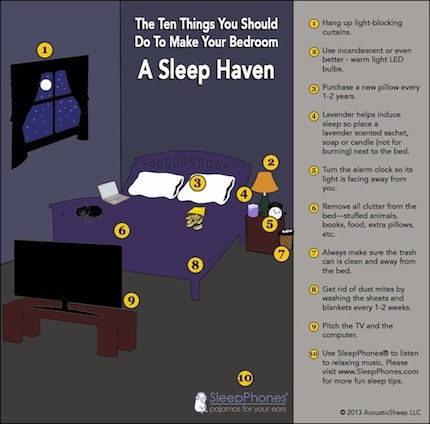 The Ten Things You Should Do To Make Your Bedroom

A Sleep Haven

1

2

3

4

5

6

7

8

9

10

SleepPhones®
pajamas for your ears

1 Hang up light-blocking curtains.

2 Use incandescent or even better - warm light LED bulbs.

3 Purchase a new pillow every 1-2 years.

4 Lavender helps induce sleep so place a lavender scented sachet, soap or candle (not for burning) next to the bed.

5 Turn the alarm clock so its light is facing away from you.

6 Remove all clutter from the bed—stuffed animals, books, food, extra pillows, etc.

7 Always make sure the trash can is clean and away from the bed.

8 Get rid of dust mites by washing the sheets and blankets every 1-2 weeks.

9 Pitch the TV and the computer.

10 Use SleepPhones® to listen to relaxing music. Please visit www.SleepPhones.com for more fun sleep tips.

© 2013 AcousticSheep LLC